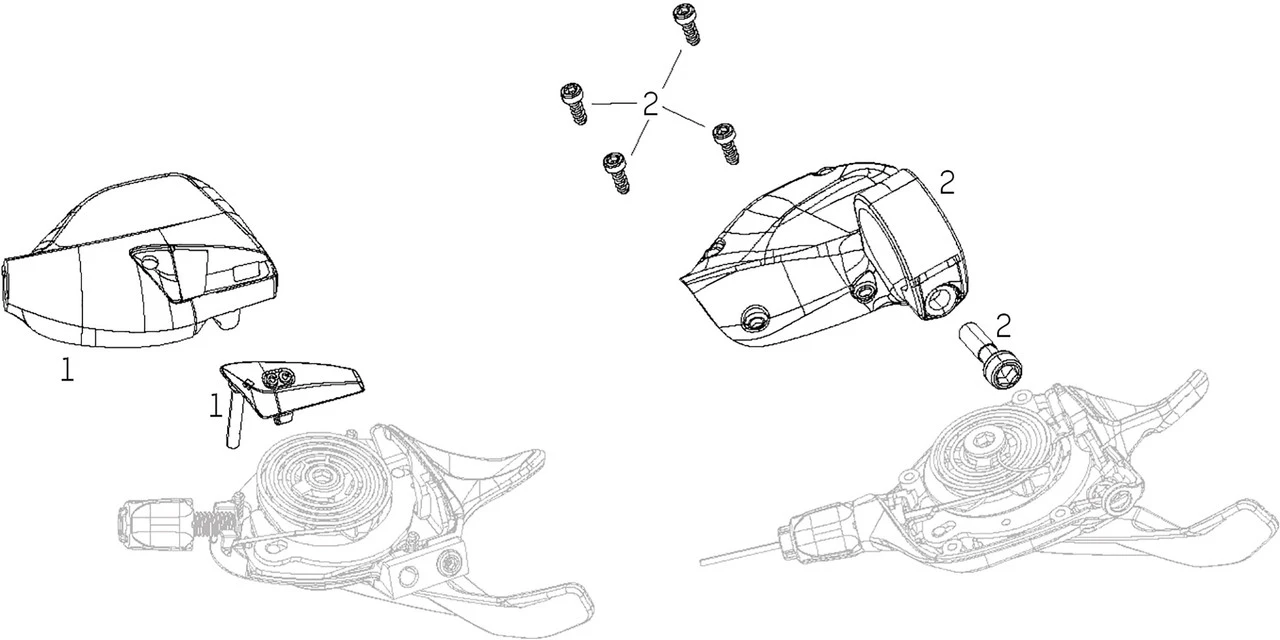 2
2
2
1
1